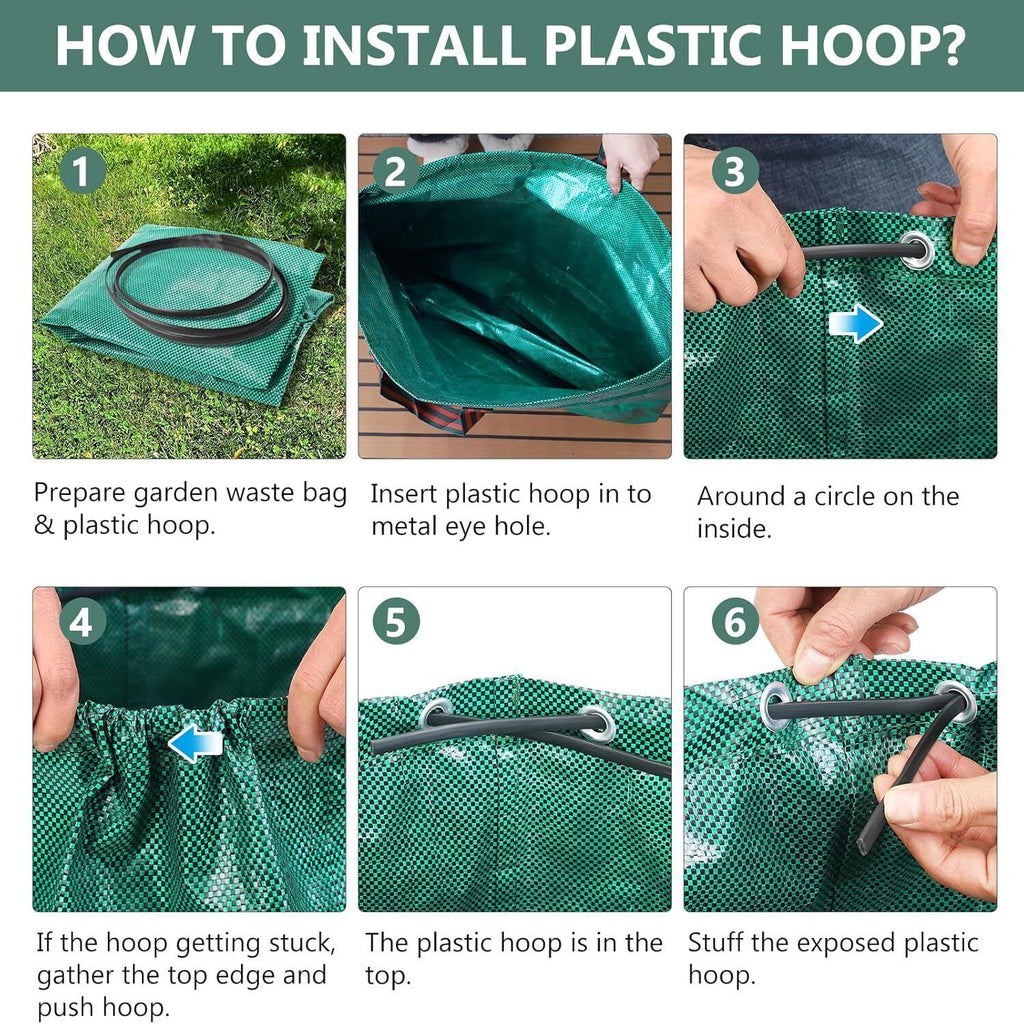 HOW TO INSTALL PLASTIC HOOP?

1

Prepare garden waste bag & plastic hoop.

2

Insert plastic hoop in to metal eye hole.

3

Around a circle on the inside.

4

If the hoop getting stuck, gather the top edge and push hoop.

5

The plastic hoop is in the top.

6

Stuff the exposed plastic hoop.